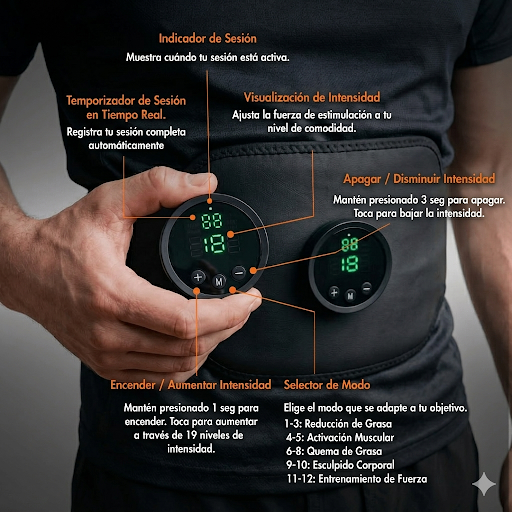 Indicador de Sesión
Muestra cuándo tu sesión está activa.

Temporizador de Sesión en Tiempo Real.
Registra tu sesión completa automáticamente

Visualización de Intensidad
Ajusta la fuerza de estimulación a tu nivel de comodidad.

Apagar / Disminuir Intensidad
Mantén presionado 3 seg para apagar. Toca para bajar la intensidad.

88
18
+ M −

88
18
+ M −

Encender / Aumentar Intensidad
Mantén presionado 1 seg para encender. Toca para aumentar a través de 19 niveles de intensidad.

Selector de Modo
Elige el modo que se adapte a tu objetivo.
1-3: Reducción de Grasa
4-5: Activación Muscular
6-8: Quema de Grasa
9-10: Esculpido Corporal
11-12: Entrenamiento de Fuerza